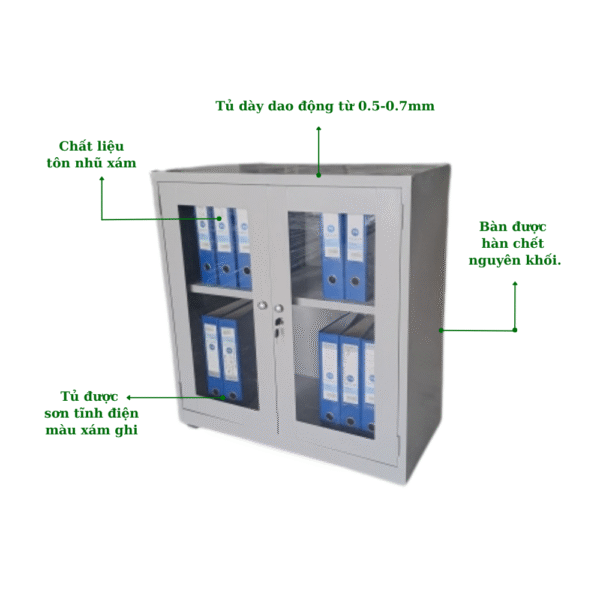 Tủ dày dao động từ 0.5-0.7mm

Chất liệu
tôn nhũ xám

Bàn được
hàn chết
nguyên khối.

Tủ được
sơn tĩnh điện
màu xám ghi