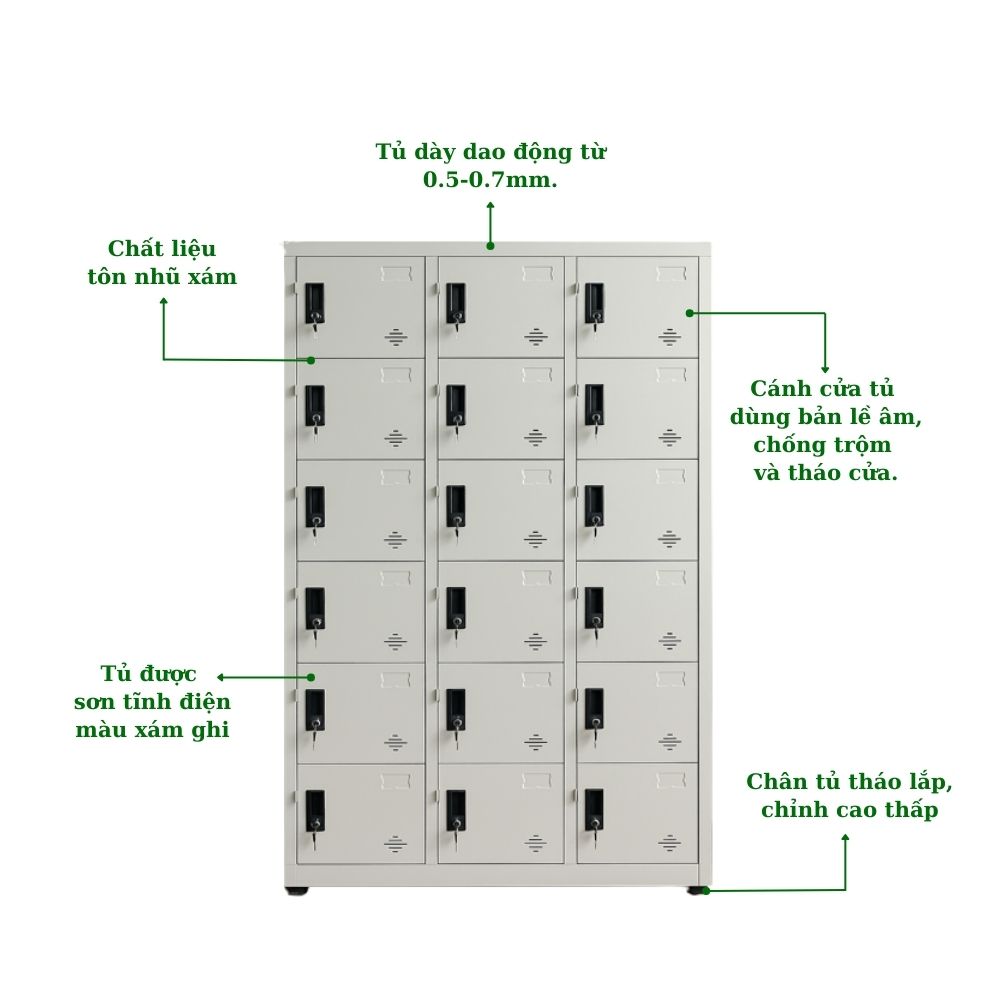 Tủ dày dao động từ 0.5-0.7mm.

Chất liệu tôn nhũ xám

Cánh cửa tủ dùng bản lề âm, chống trộm và tháo cửa.

Tủ được sơn tĩnh điện màu xám ghi

Chân tủ tháo lắp, chỉnh cao thấp