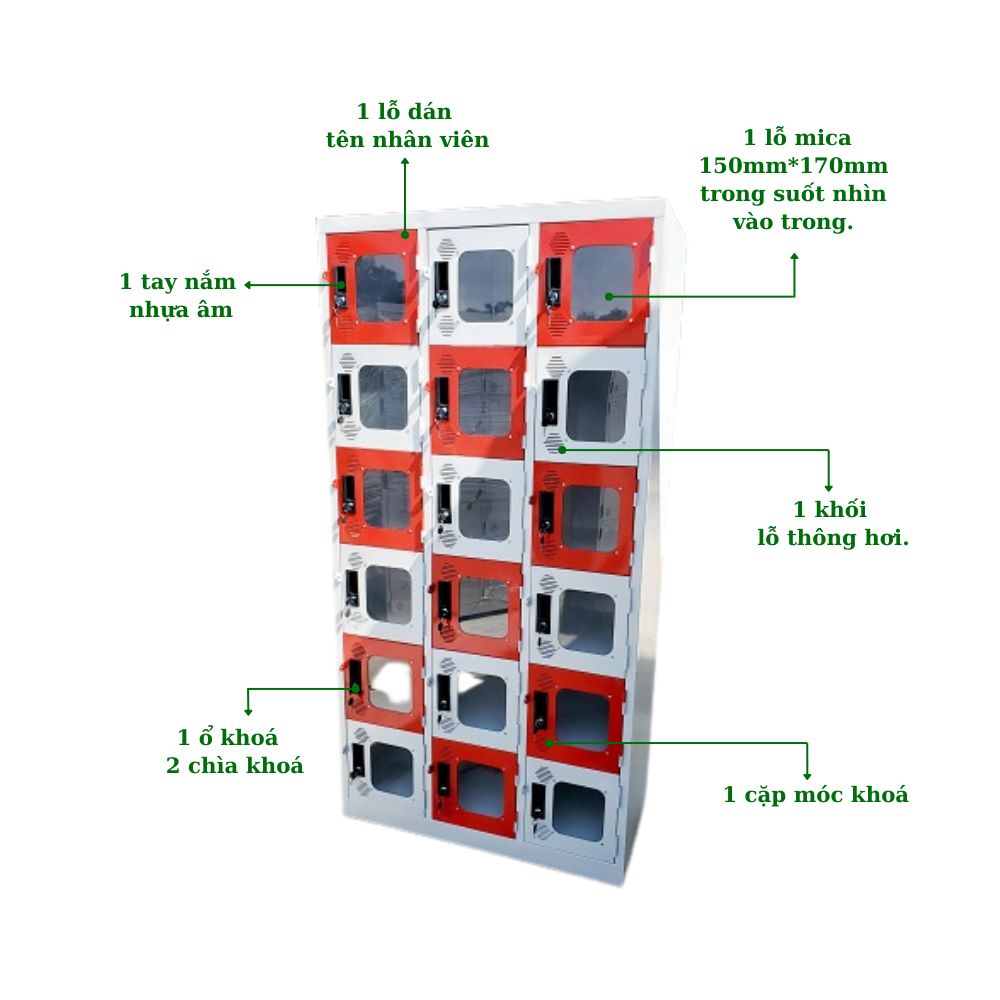 1 lỗ dán
tên nhân viên

1 lỗ mica
150mm*170mm
trong suốt nhìn
vào trong.

1 tay nắm
nhựa âm

1 khối
lỗ thông hơi.

1 ổ khoá
2 chìa khoá

1 cặp móc khoá